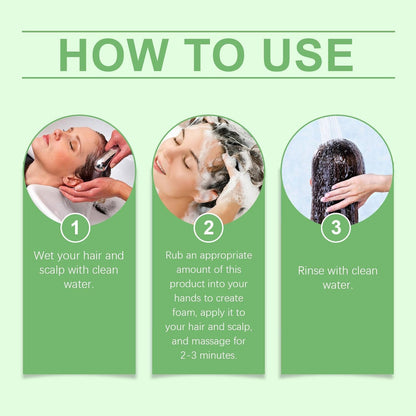 HOW TO USE

1

Wet your hair and scalp with clean water.

2

Rub an appropriate amount of this product into your hands to create foam, apply it to your hair and scalp, and massage for 2-3 minutes.

3

Rinse with clean water.