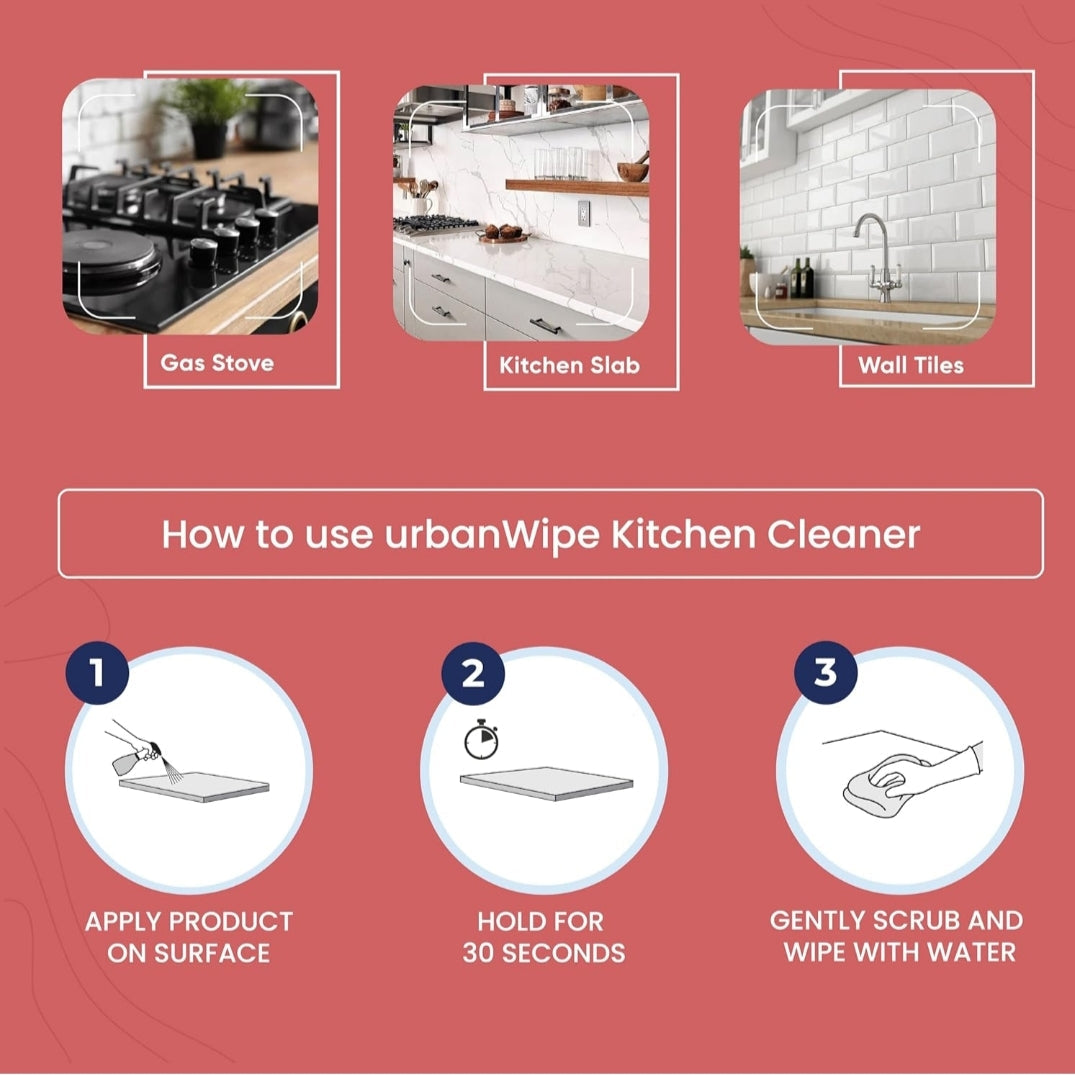 Gas Stove

Kitchen Slab

Wall Tiles

How to use urbanWipe Kitchen Cleaner

1

APPLY PRODUCT ON SURFACE

2

HOLD FOR 30 SECONDS

3

GENTLY SCRUB AND WIPE WITH WATER