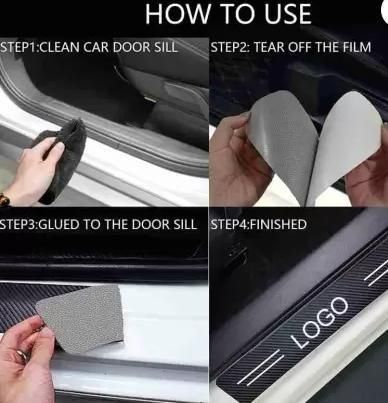 HOW TO USE

STEP1:CLEAN CAR DOOR SILL

STEP2: TEAR OFF THE FILM

STEP3:GLUED TO THE DOOR SILL

STEP4:FINISHED

LOGO