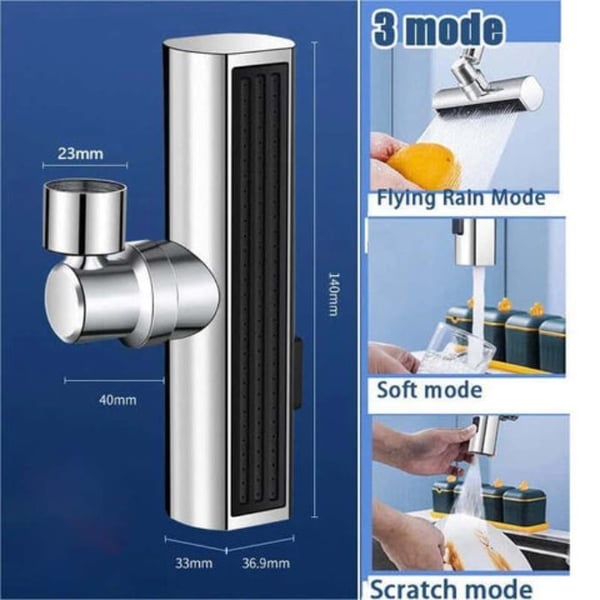 23mm

40mm

140mm

33mm

36.9mm

3 mode

Flying Rain Mode

Soft mode

Scratch mode