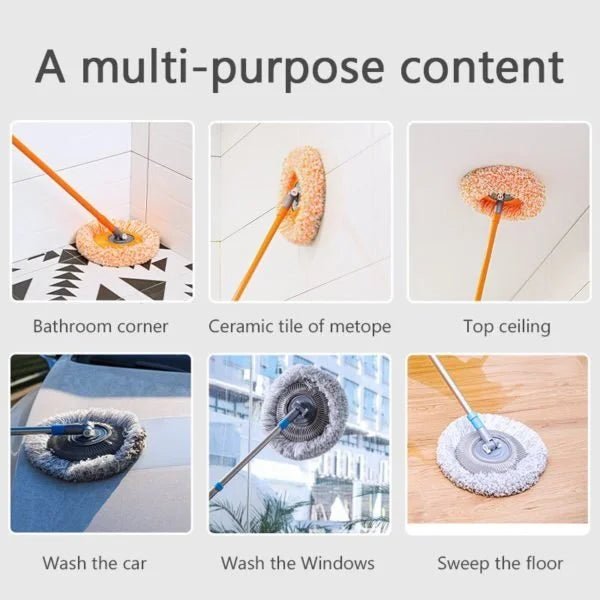 A multi-purpose content

Bathroom corner

Ceramic tile of metope

Top ceiling

Wash the car

Wash the Windows

Sweep the floor